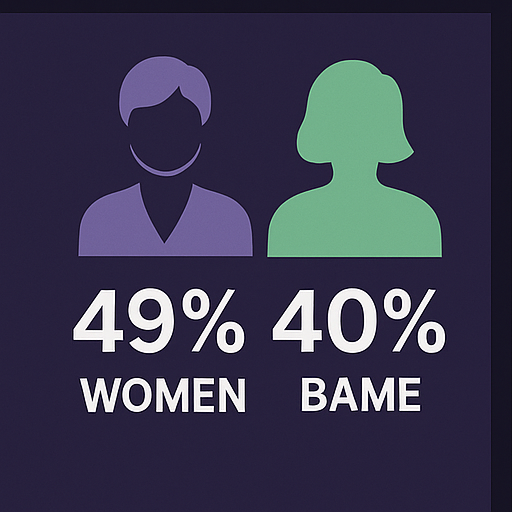 49% WOMEN

40% BAME