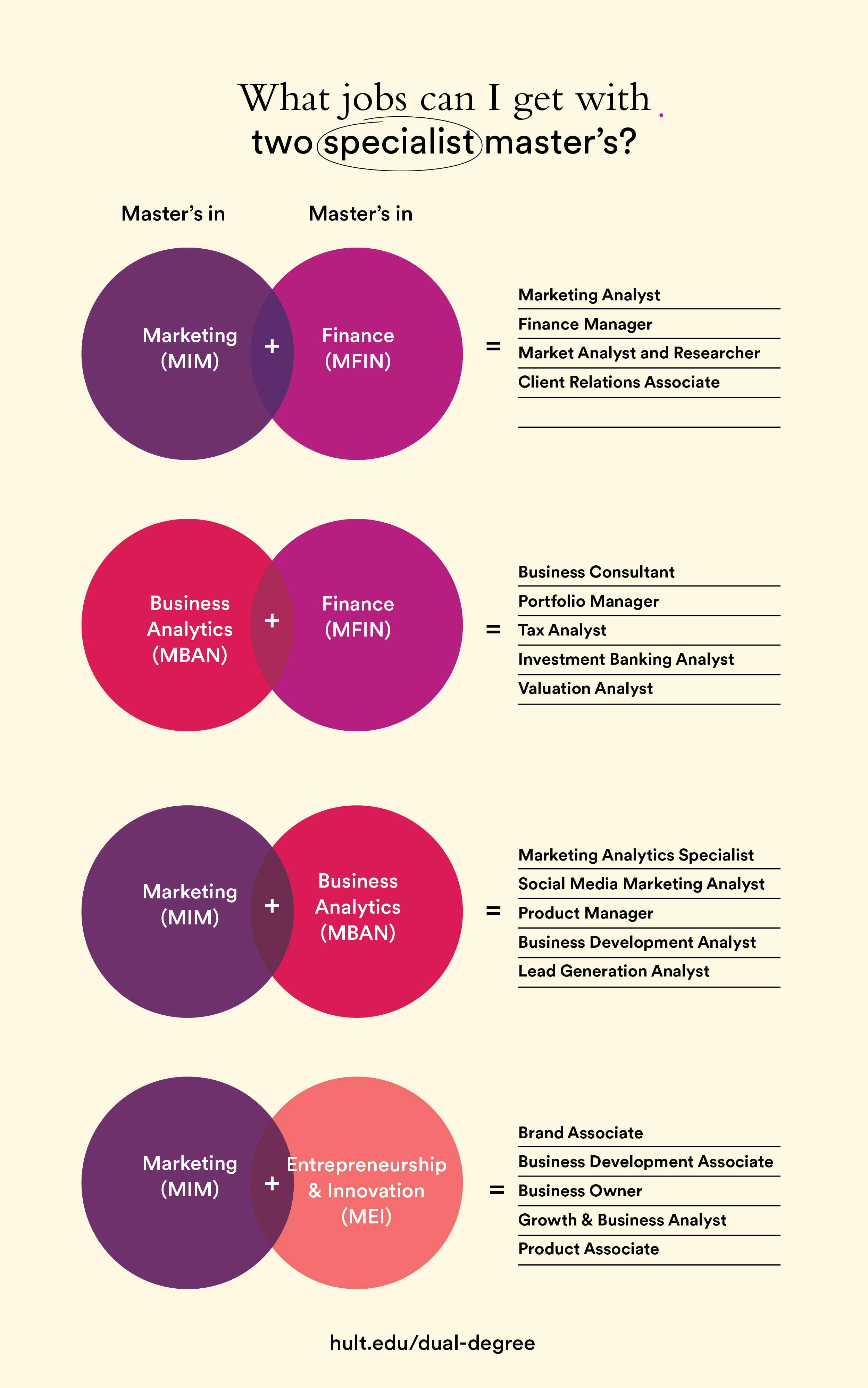 What jobs can I get with two specialist master's?

Master's in

Master's in

Marketing (MIM) + Finance (MFIN) =

Marketing Analyst
Finance Manager
Market Analyst and Researcher
Client Relations Associate

Business Analytics (MBAN) + Finance (MFIN) =

Business Consultant
Portfolio Manager
Tax Analyst
Investment Banking Analyst
Valuation Analyst

Marketing (MIM) + Business Analytics (MBAN) =

Marketing Analytics Specialist
Social Media Marketing Analyst
Product Manager
Business Development Analyst
Lead Generation Analyst

Marketing (MIM) + Entrepreneurship & Innovation (MEI) =

Brand Associate
Business Development Associate
Business Owner
Growth & Business Analyst
Product Associate

hult.edu/dual-degree