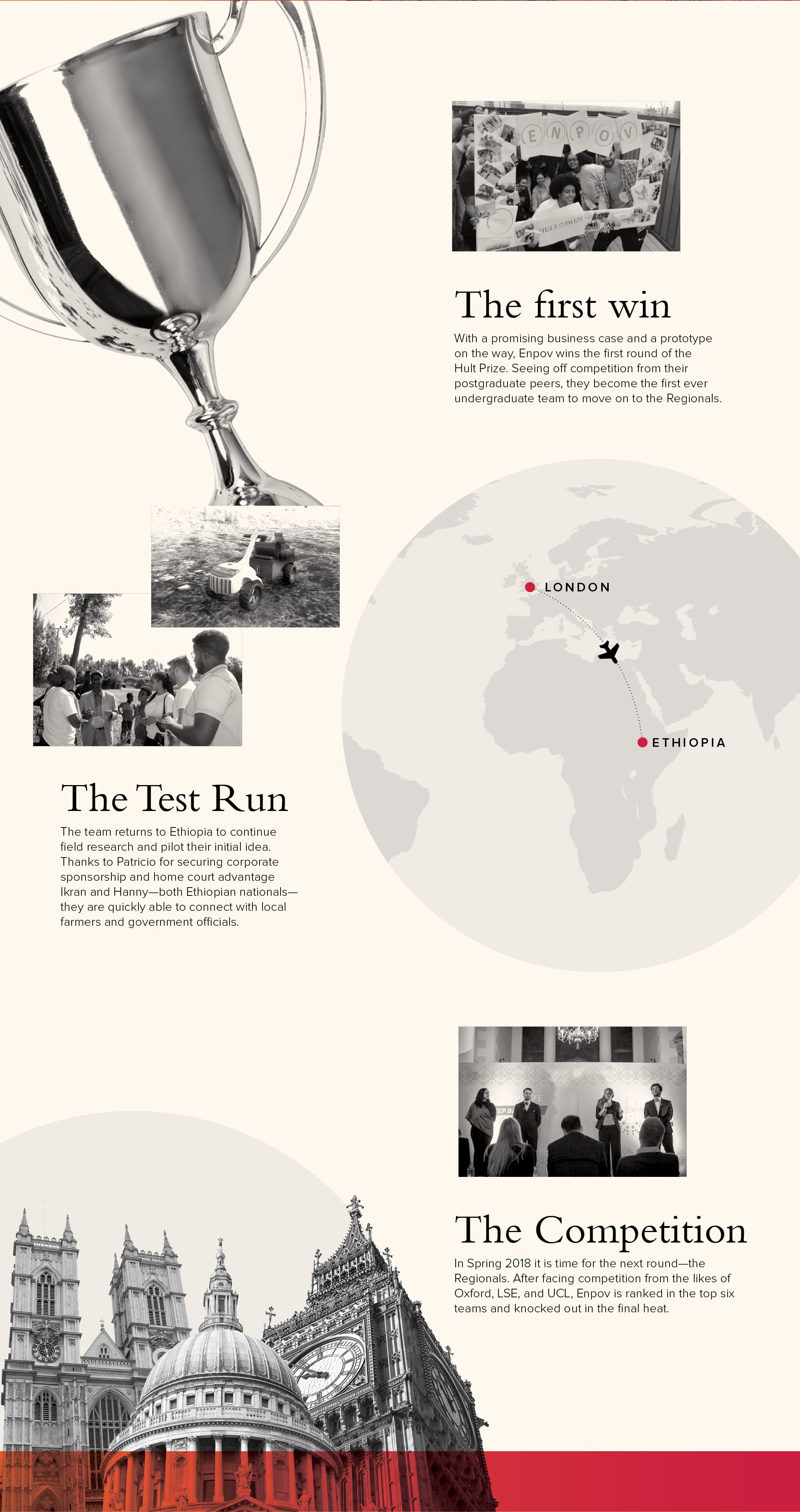 ENPOV

HULT PRIZE

The first win

With a promising business case and a prototype on the way, Enpov wins the first round of the Hult Prize. Seeing off competition from their postgraduate peers, they become the first ever undergraduate team to move on to the Regionals.

LONDON

ETHIOPIA

The Test Run

The team returns to Ethiopia to continue field research and pilot their initial idea. Thanks to Patricio for securing corporate sponsorship and home court advantage Ikran and Hanny—both Ethiopian nationals—they are quickly able to connect with local farmers and government officials.

The Competition

In Spring 2018 it is time for the next round—the Regionals. After facing competition from the likes of Oxford, LSE, and UCL, Enpov is ranked in the top six teams and knocked out in the final heat.