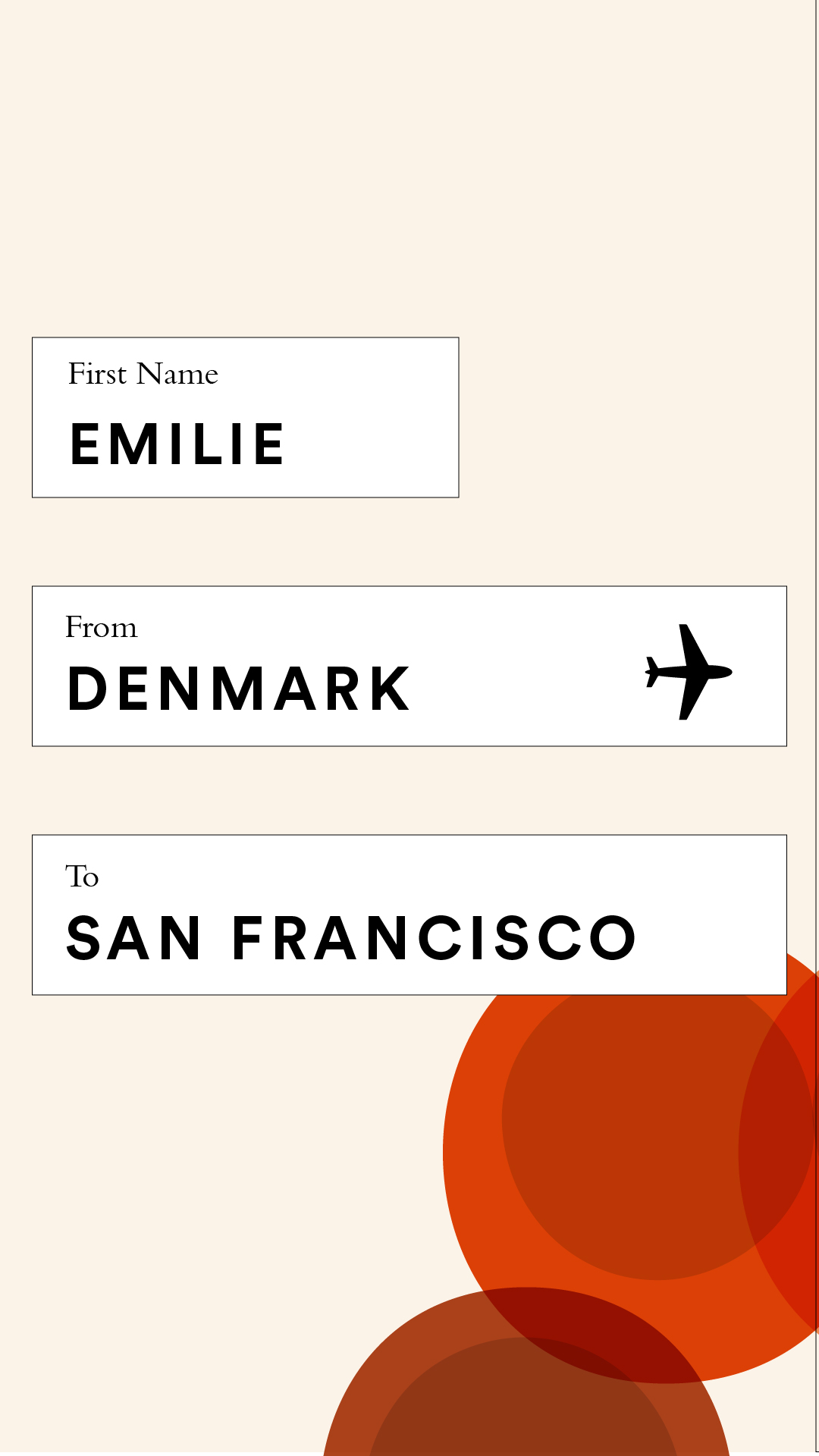 First Name
EMILIE

From
DENMARK

To
SAN FRANCISCO