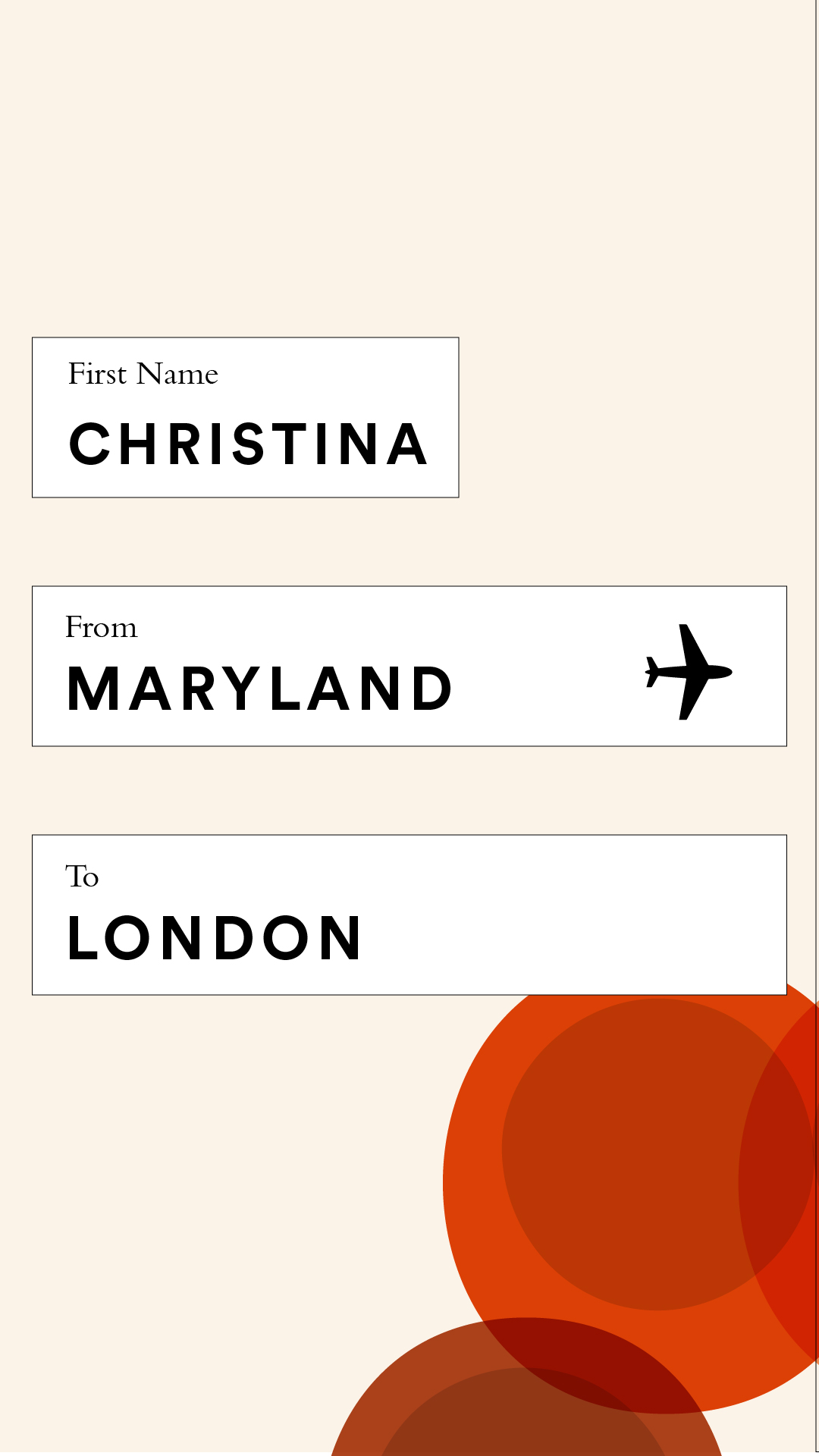 First Name
CHRISTINA

From
MARYLAND

To
LONDON