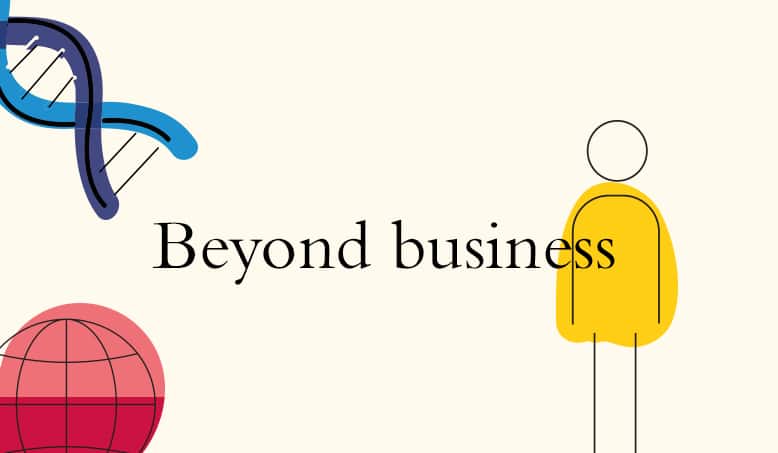 Beyond business