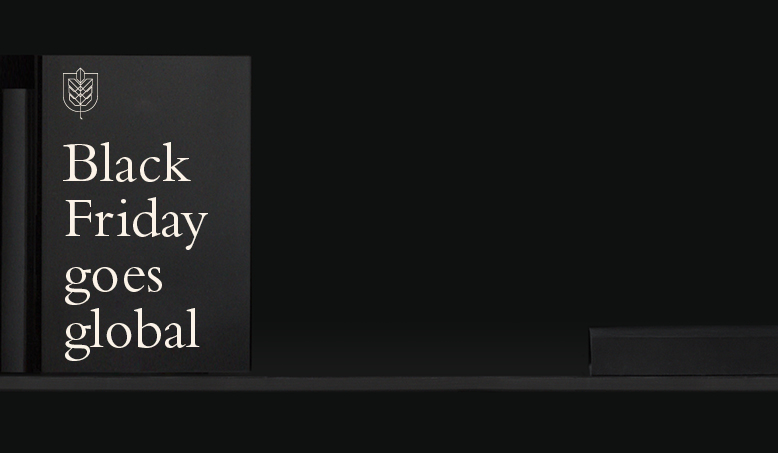 Black Friday goes global