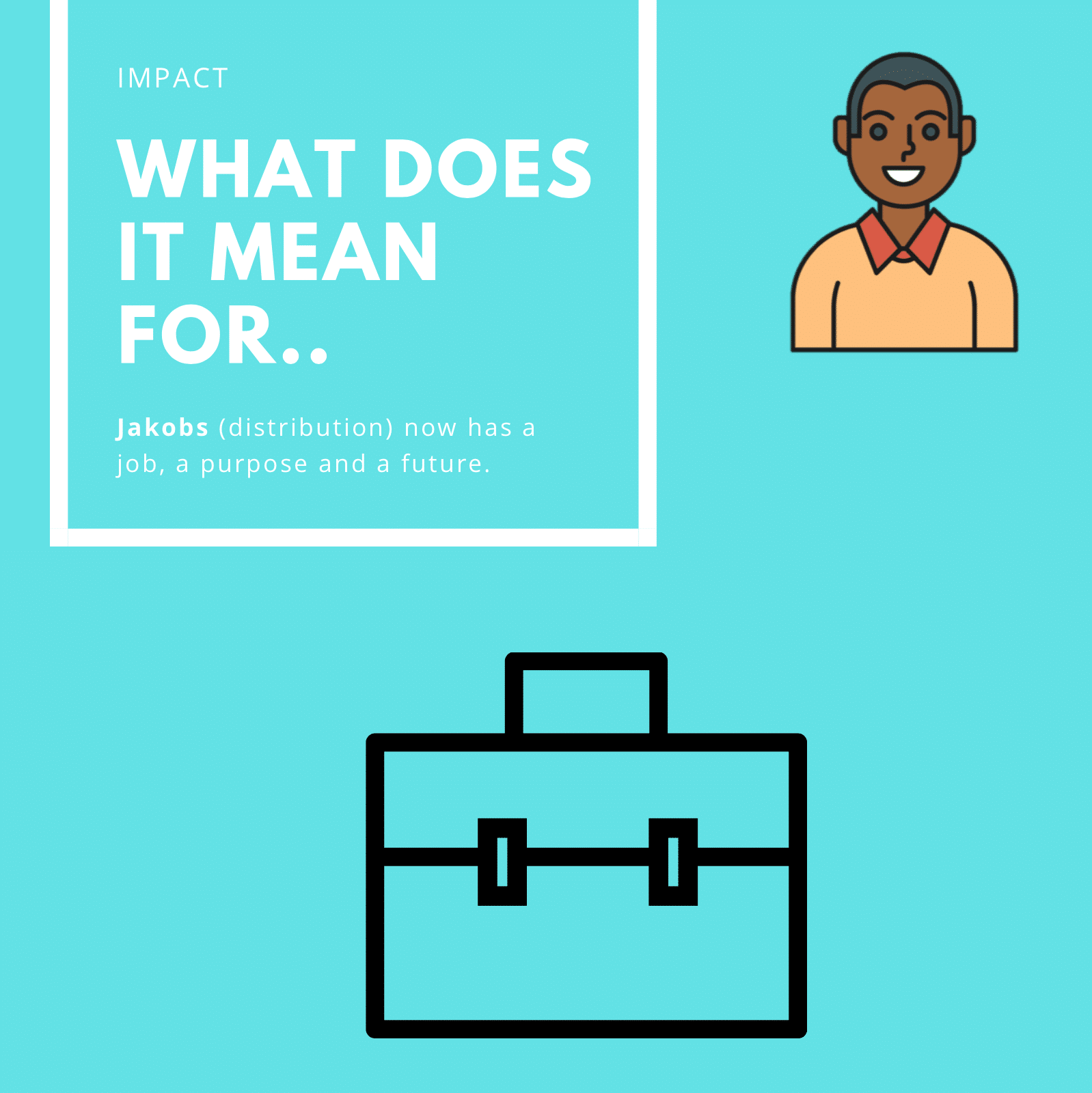 IMPACT

WHAT DOES IT MEAN FOR..

Jakobs (distribution) now has a job, a purpose and a future.