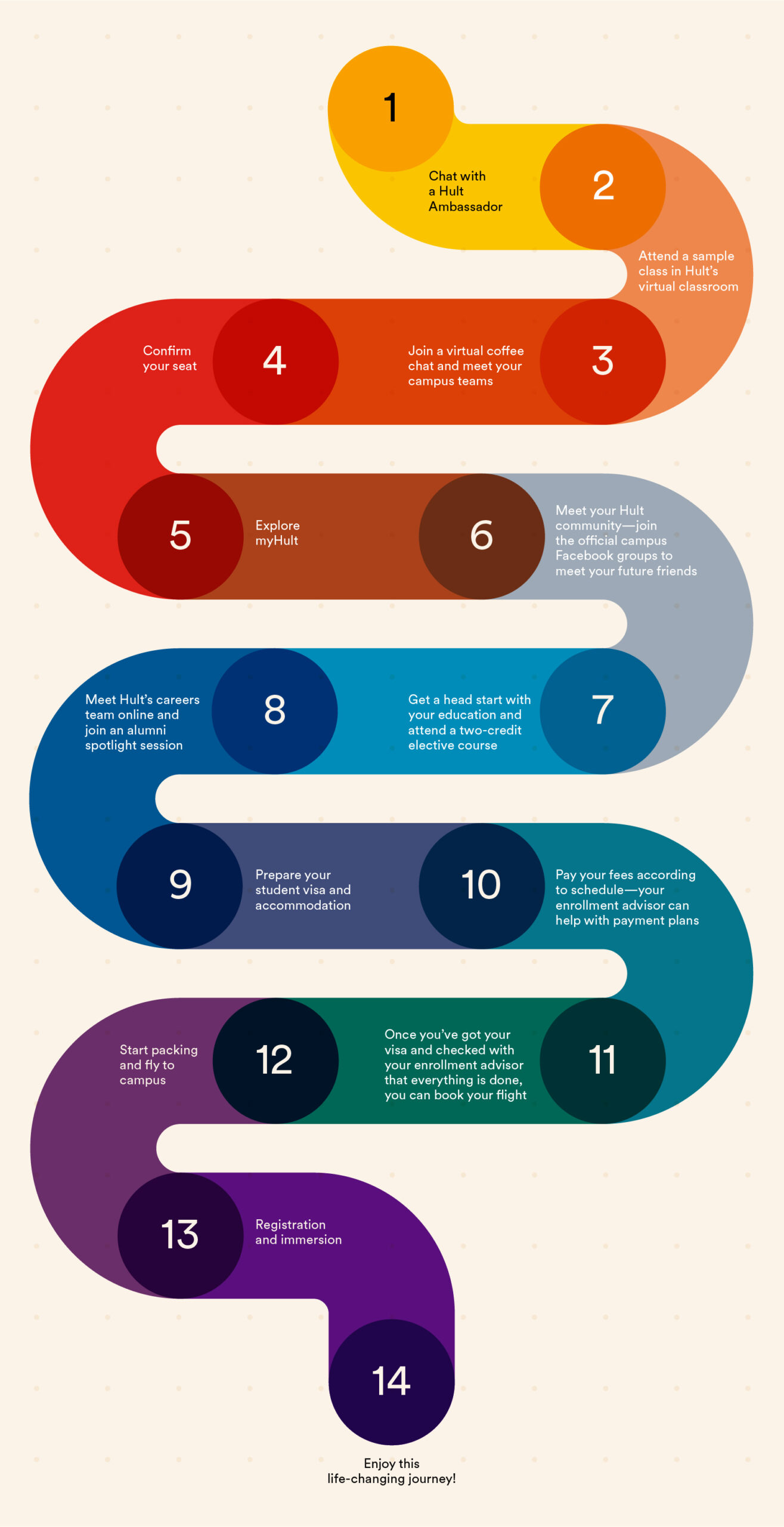 1

Chat with a Hult Ambassador

2

Attend a sample class in Hult's virtual classroom

3

Join a virtual coffee chat and meet your campus teams

4

Confirm your seat

5

Explore myHult

6

Meet your Hult community—join the official campus Facebook groups to meet your future friends

7

Get a head start with your education and attend a two-credit elective course

8

Meet Hult's careers team online and join an alumni spotlight session

9

Prepare your student visa and accommodation

10

Pay your fees according to schedule—your enrollment advisor can help with payment plans

11

Once you've got your visa and checked with your enrollment advisor that everything is done, you can book your flight

12

Start packing and fly to campus

13

Registration and immersion

14

Enjoy this life-changing journey!